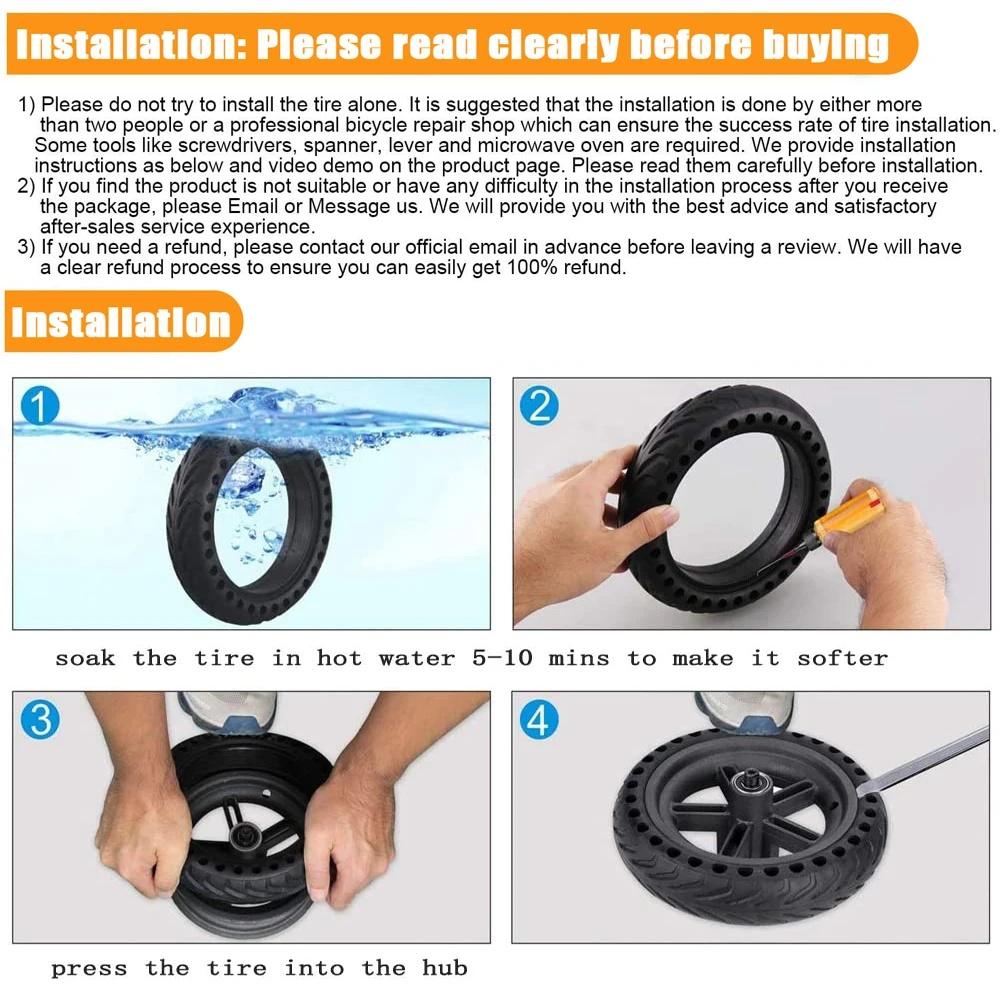 Installation: Please read clearly before buying

1) Please do not try to install the tire alone. It is suggested that the installation is done by either more than two people or a professional bicycle repair shop which can ensure the success rate of tire installation. Some tools like screwdrivers, spanner, lever and microwave oven are required. We provide installation instructions as below and video demo on the product page. Please read them carefully before installation.
2) If you find the product is not suitable or have any difficulty in the installation process after you receive the package, please Email or Message us. We will provide you with the best advice and satisfactory after-sales service experience.
3) If you need a refund, please contact our official email in advance before leaving a review. We will have a clear refund process to ensure you can easily get 100% refund.

Installation

1

2

soak the tire in hot water 5-10 mins to make it softer

3

4

press the tire into the hub